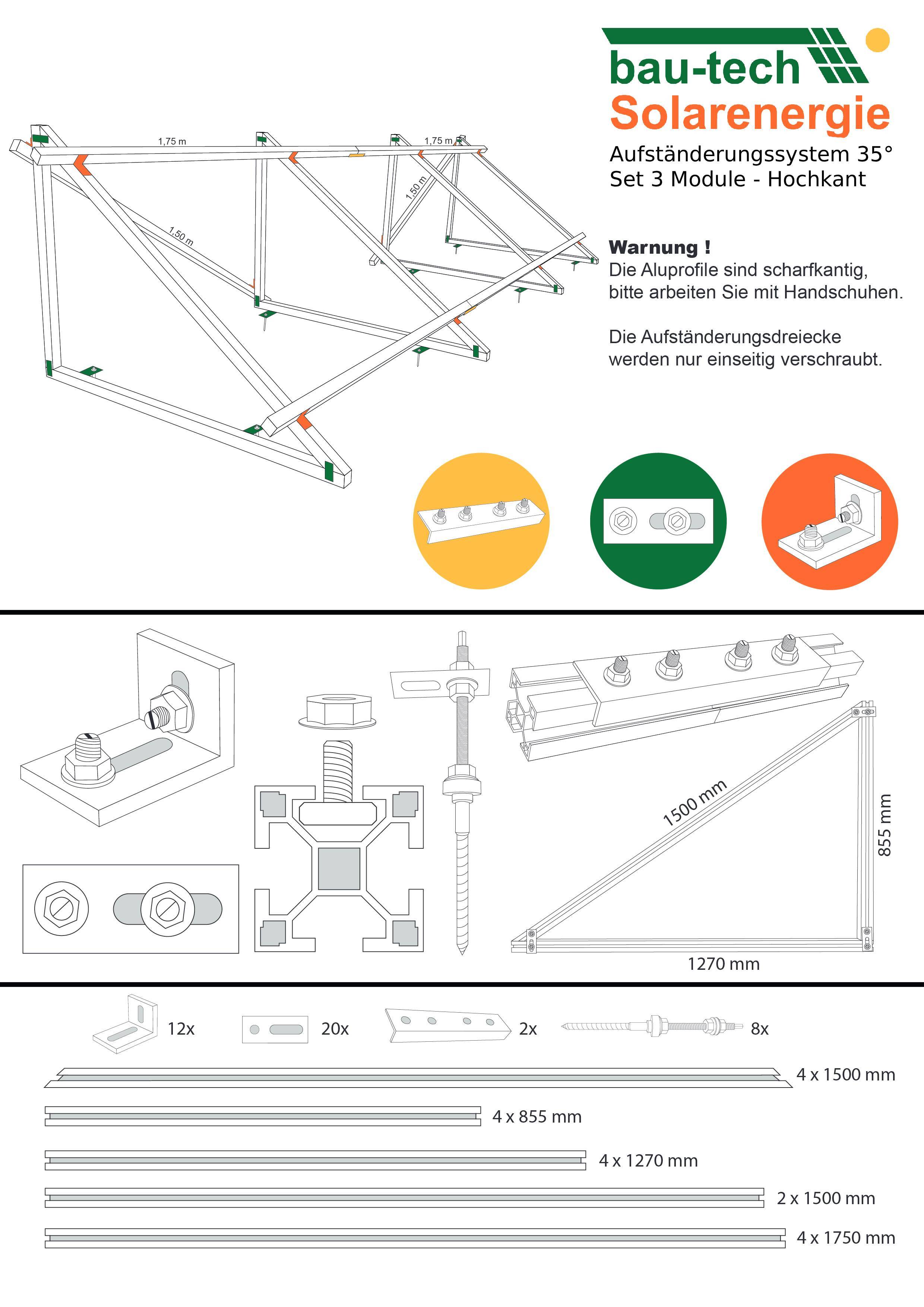 bau-tech
Solarenergie

Aufständerungssystem 35°
Set 3 Module - Hochkant

1,75 m
1,75 m
1,50 m
1,50 m

Warnung !
Die Aluprofile sind scharfkantig, bitte arbeiten Sie mit Handschuhen.

Die Aufständerungsdreiecke werden nur einseitig verschraubt.

1500 mm
855 mm
1270 mm

12x
20x
2x
8x

4 x 1500 mm
4 x 855 mm
4 x 1270 mm
2 x 1500 mm
4 x 1750 mm