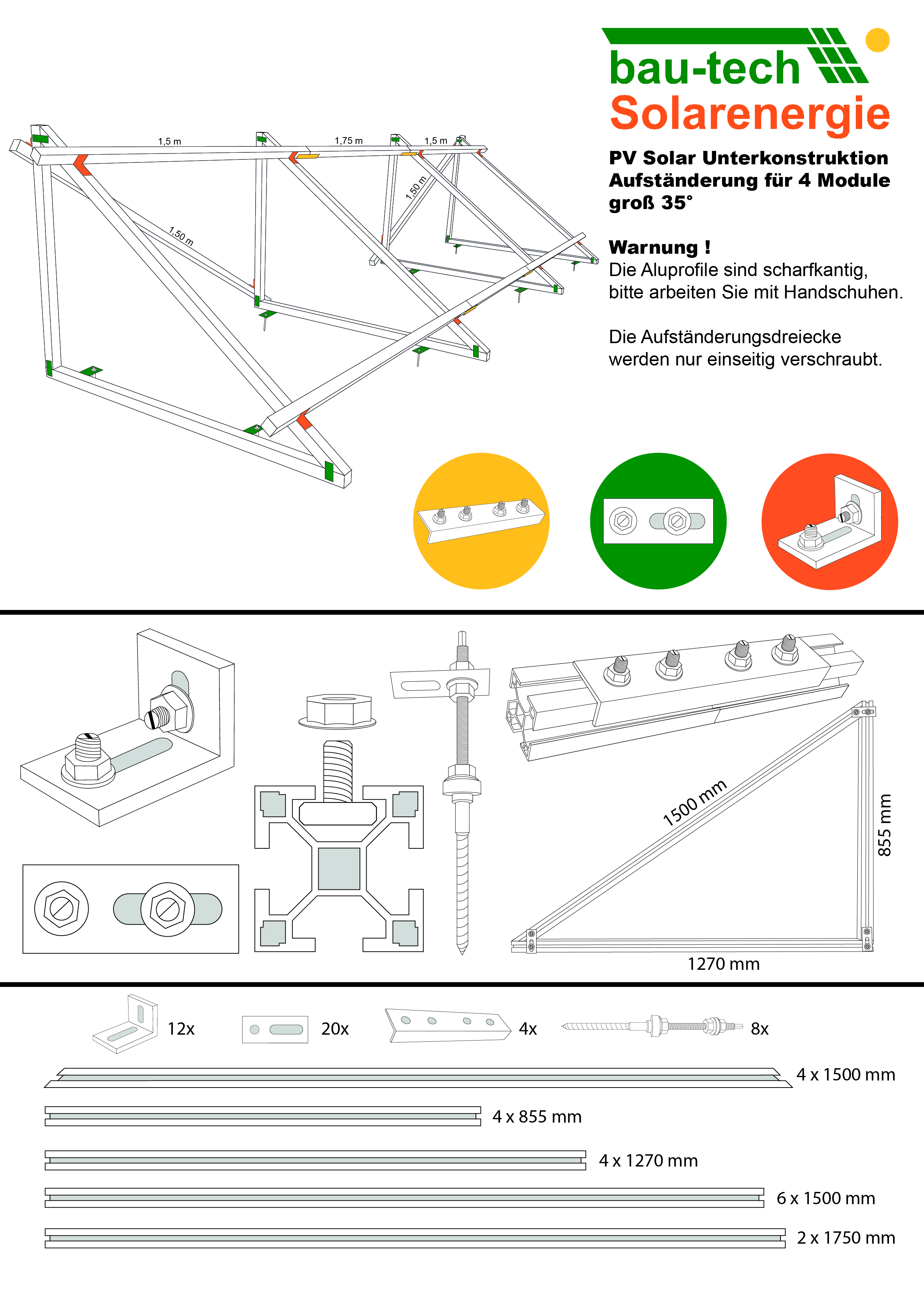 bau-tech
Solarenergie

PV Solar Unterkonstruktion
Aufständerung für 4 Module
groß 35°

Warnung !
Die Aluprofile sind scharfkantig, bitte arbeiten Sie mit Handschuhen.

Die Aufständerungsdreiecke werden nur einseitig verschraubt.

1,5 m
1,75 m
1,5 m
1,50 m
1,50 m

1500 mm
855 mm
1270 mm

12x
20x
4x
8x

4 x 1500 mm
4 x 855 mm
4 x 1270 mm
6 x 1500 mm
2 x 1750 mm